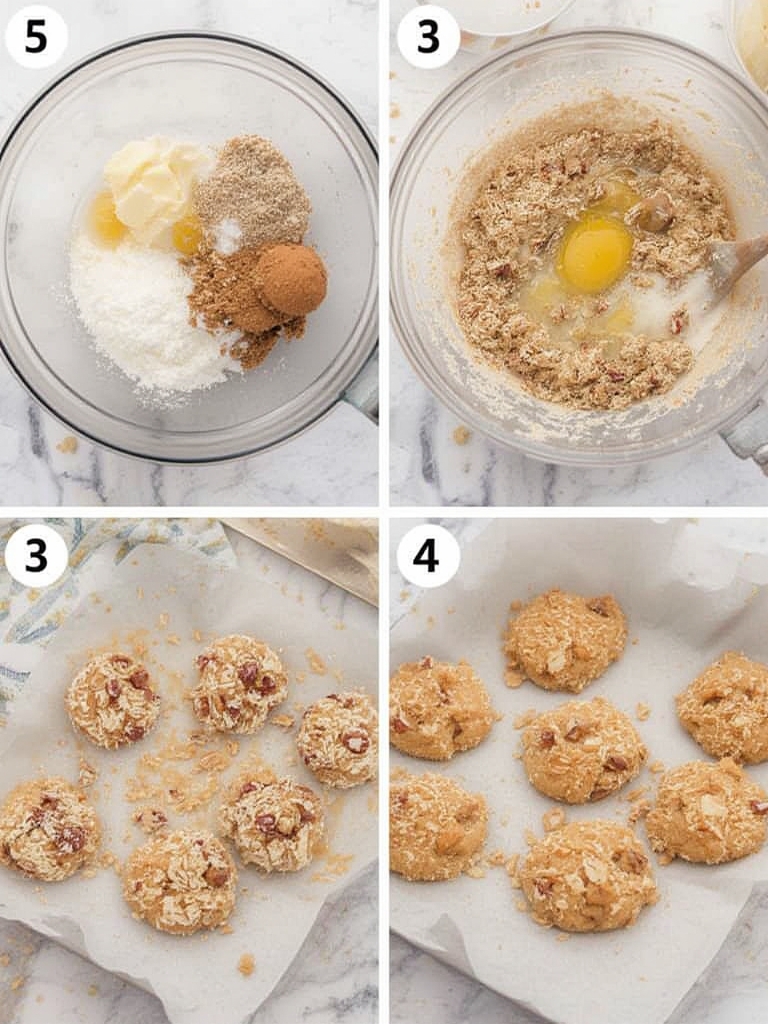 5

3

3

4