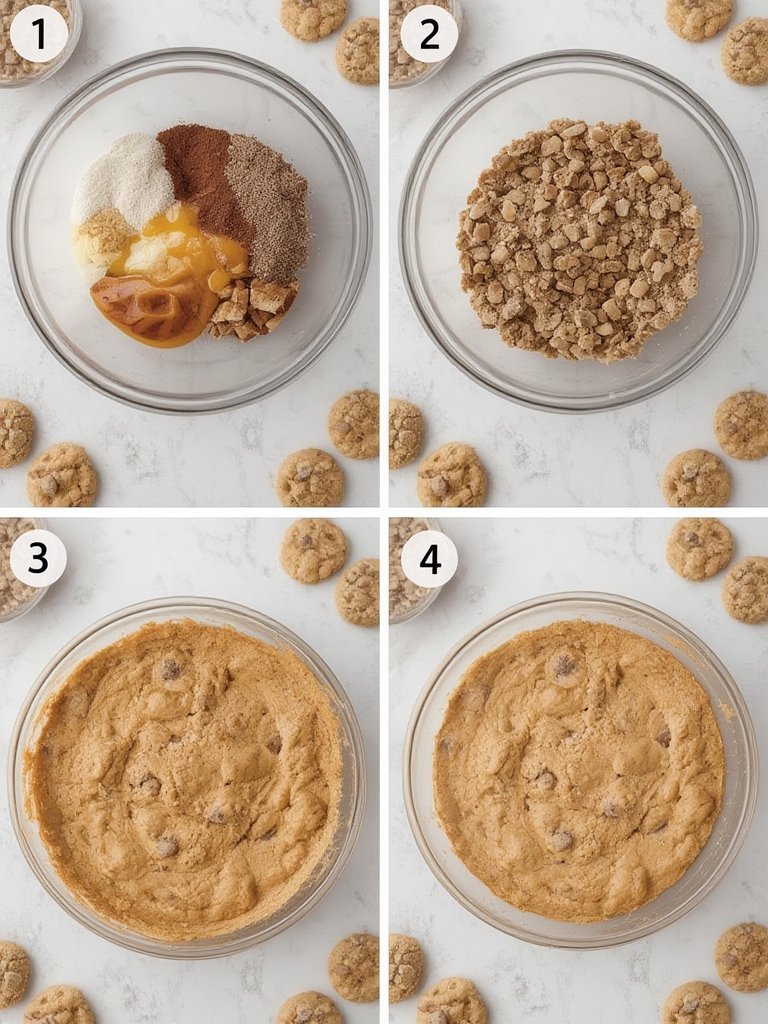 1

2

3

4