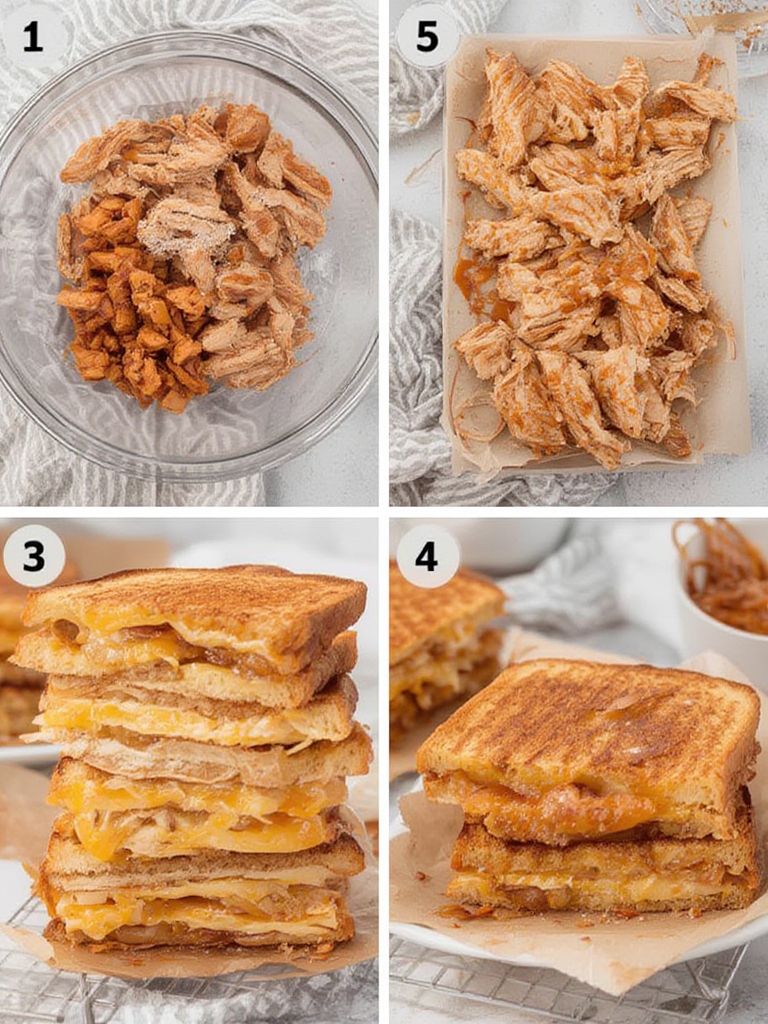 1

5

3

4