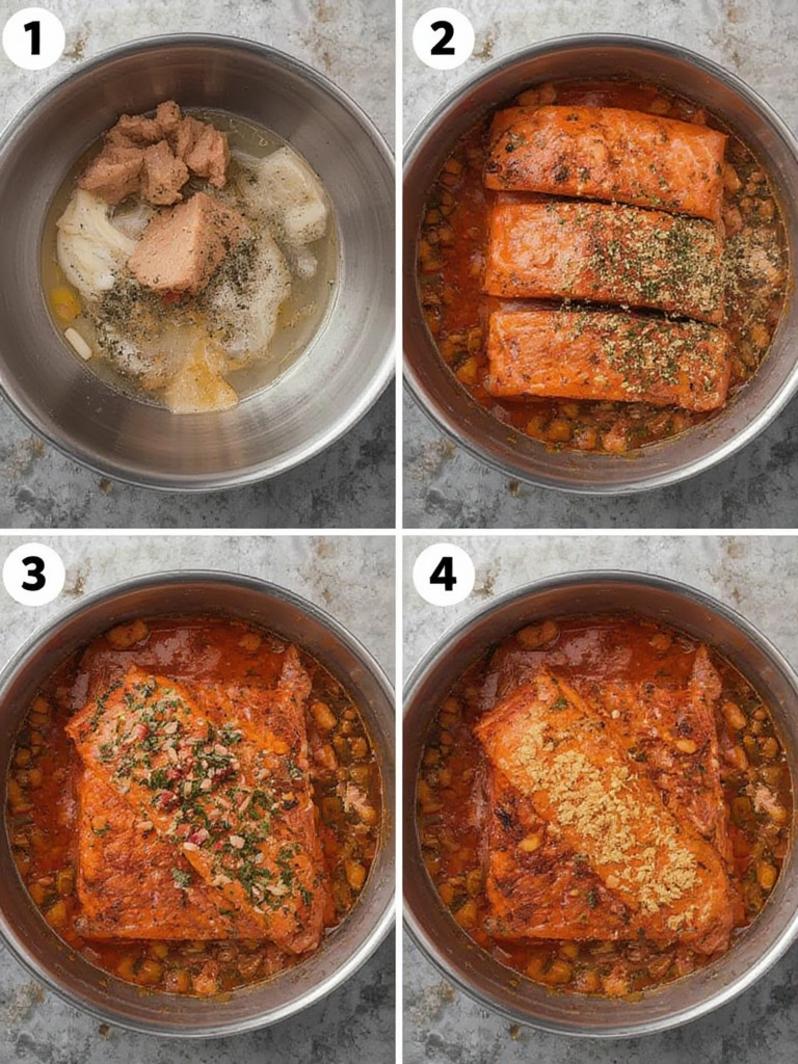 1
2
3
4