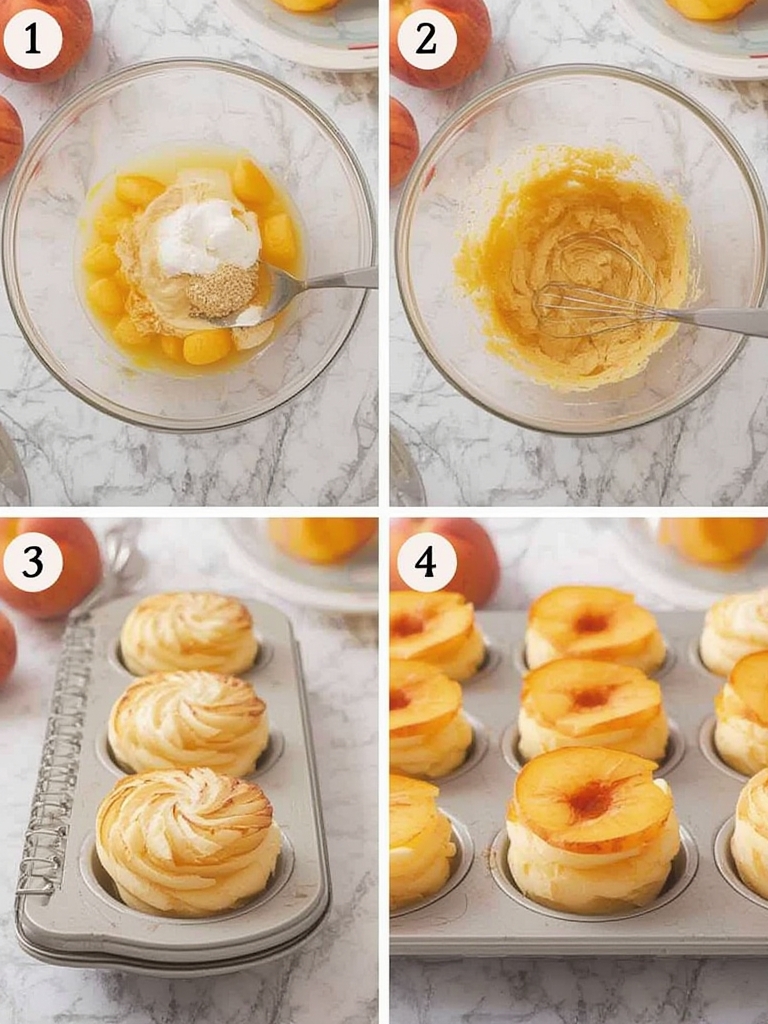 1
2
3
4