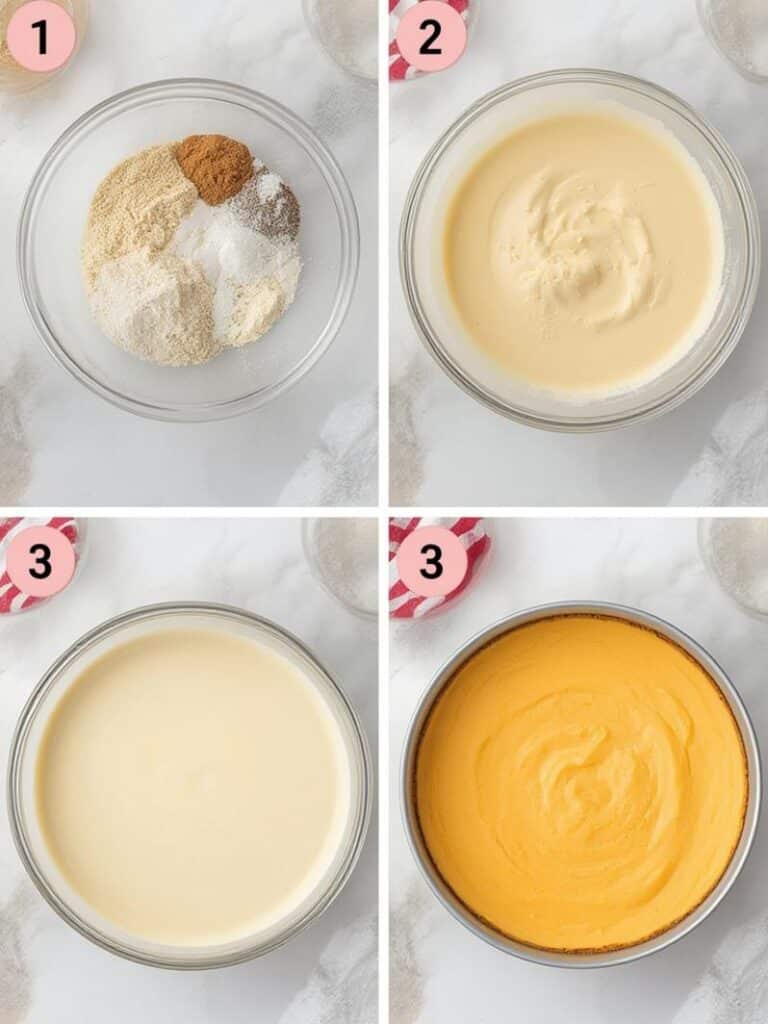 1

2

3

3